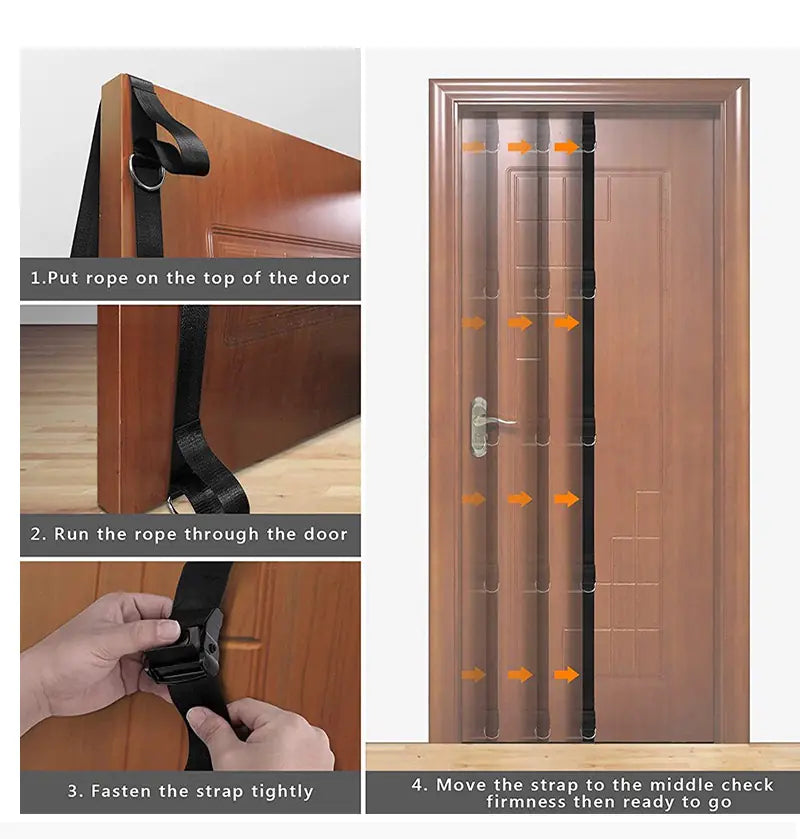 1.Put rope on the top of the door

2. Run the rope through the door

3. Fasten the strap tightly

4. Move the strap to the middle check firmness then ready to go